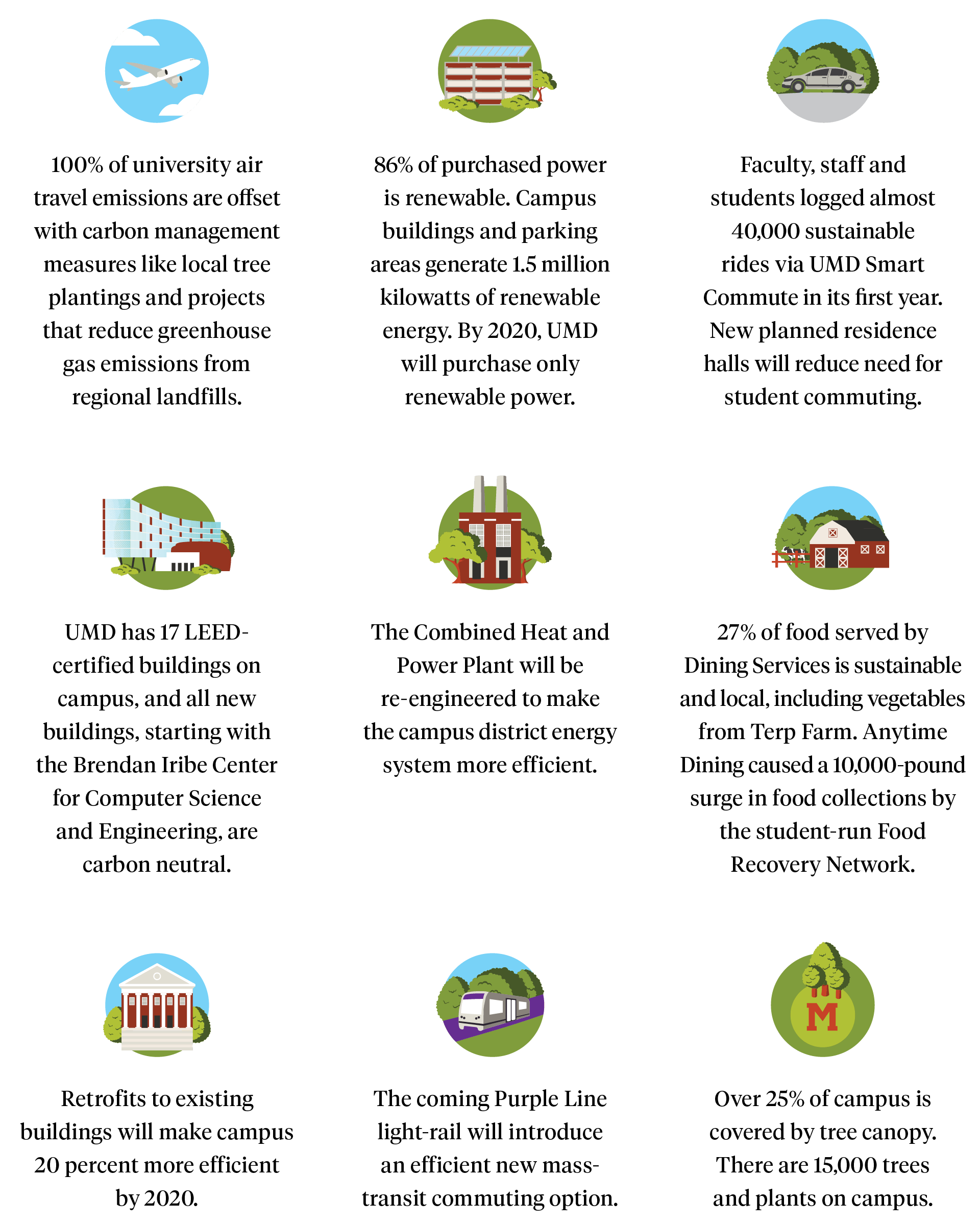 100% of university air travel emissions are offset with carbon management measures like local tree plantings and projects that reduce greenhouse gas emissions from regional landfills.

86% of purchased power is renewable. Campus buildings and parking areas generate 1.5 million kilowatts of renewable energy. By 2020, UMD will purchase only renewable power.

Faculty, staff and students logged almost 40,000 sustainable rides via UMD Smart Commute in its first year. New planned residence halls will reduce need for student commuting.

UMD has 17 LEED-certified buildings on campus, and all new buildings, starting with the Brendan Iribe Center for Computer Science and Engineering, are carbon neutral.

The Combined Heat and Power Plant will be re-engineered to make the campus district energy system more efficient.

27% of food served by Dining Services is sustainable and local, including vegetables from Terp Farm. Anytime Dining caused a 10,000-pound surge in food collections by the student-run Food Recovery Network.

Retrofits to existing buildings will make campus 20 percent more efficient by 2020.

The coming Purple Line light-rail will introduce an efficient new mass-transit commuting option.

M

Over 25% of campus is covered by tree canopy. There are 15,000 trees and plants on campus.