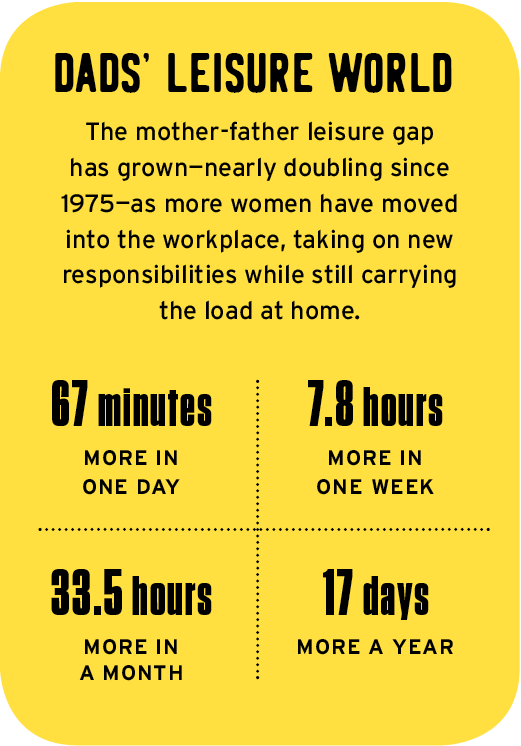 DADS' LEISURE WORLD

The mother-father leisure gap has grown—nearly doubling since 1975—as more women have moved into the workplace, taking on new responsibilities while still carrying the load at home.

67 minutes

MORE IN ONE DAY

7.8 hours

MORE IN ONE WEEK

33.5 hours

MORE IN A MONTH

17 days

MORE A YEAR